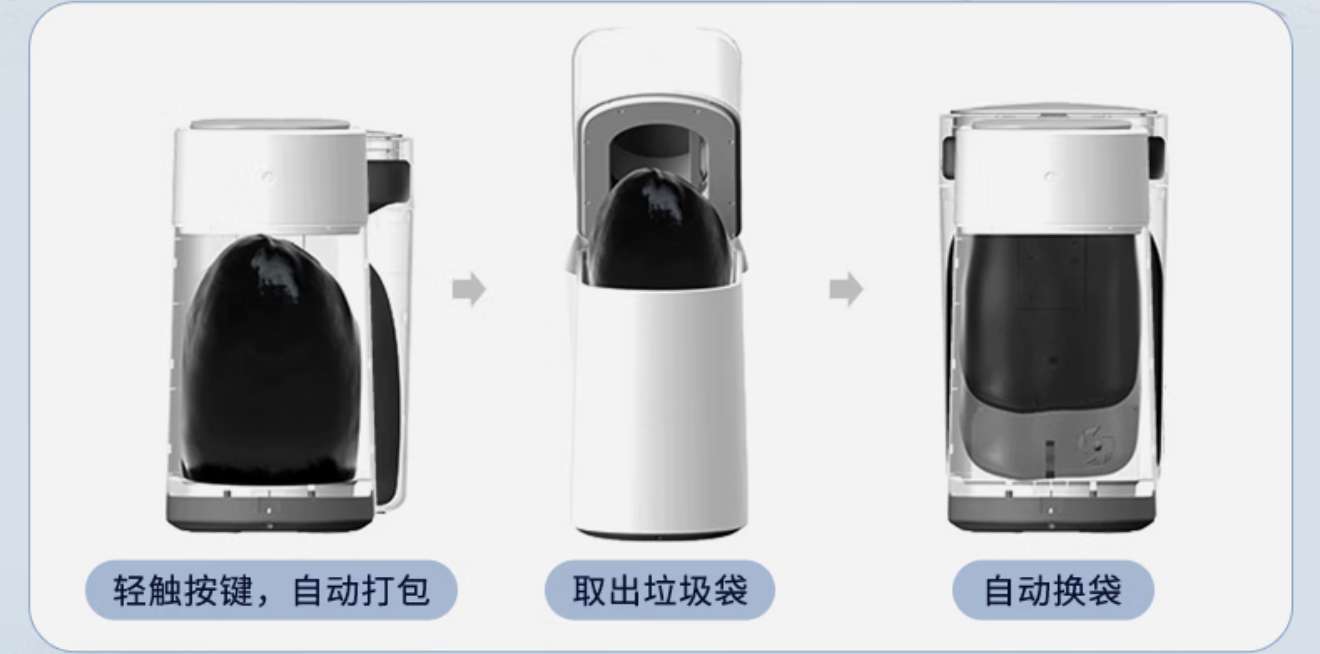 轻触按键，自动打包

取出垃圾袋

自动换袋